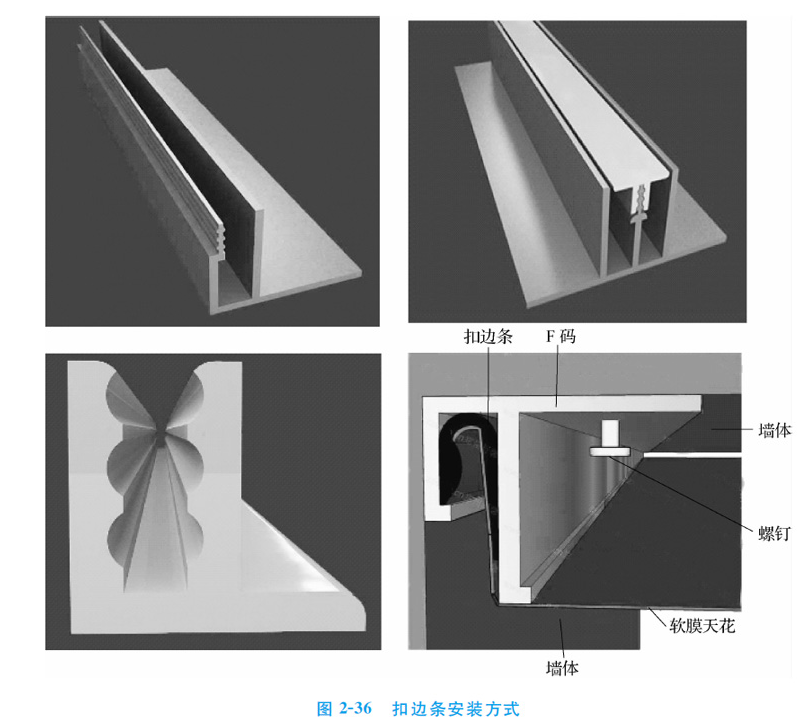 扣边条
F 码
墙体
螺钉
软膜天花
墙体

图 2-36 扣边条安装方式